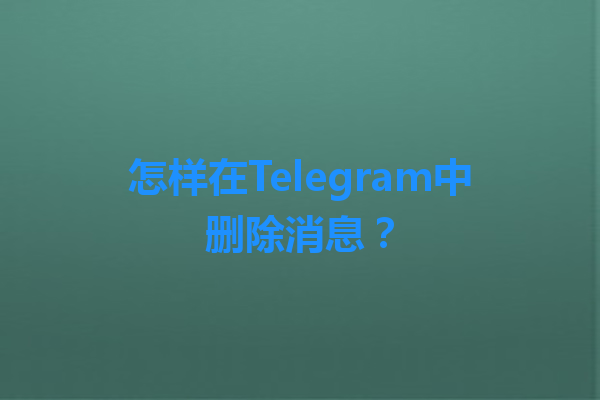 怎样在Telegram中删除消息？